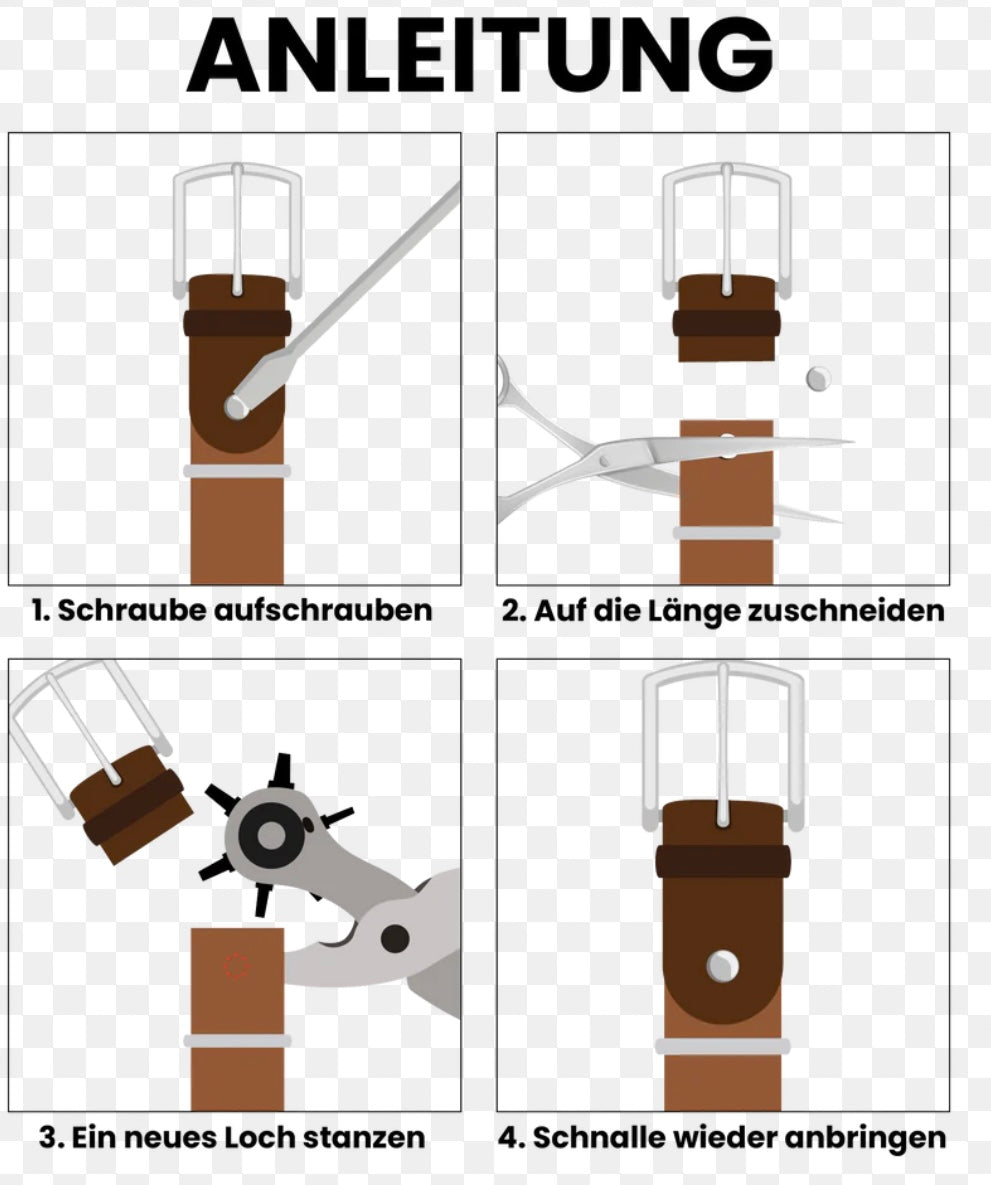 ANLEITUNG

1. Schraube aufschrauben

2. Auf die Länge zuschneiden

3. Ein neues Loch stanzen

4. Schnalle wieder anbringen